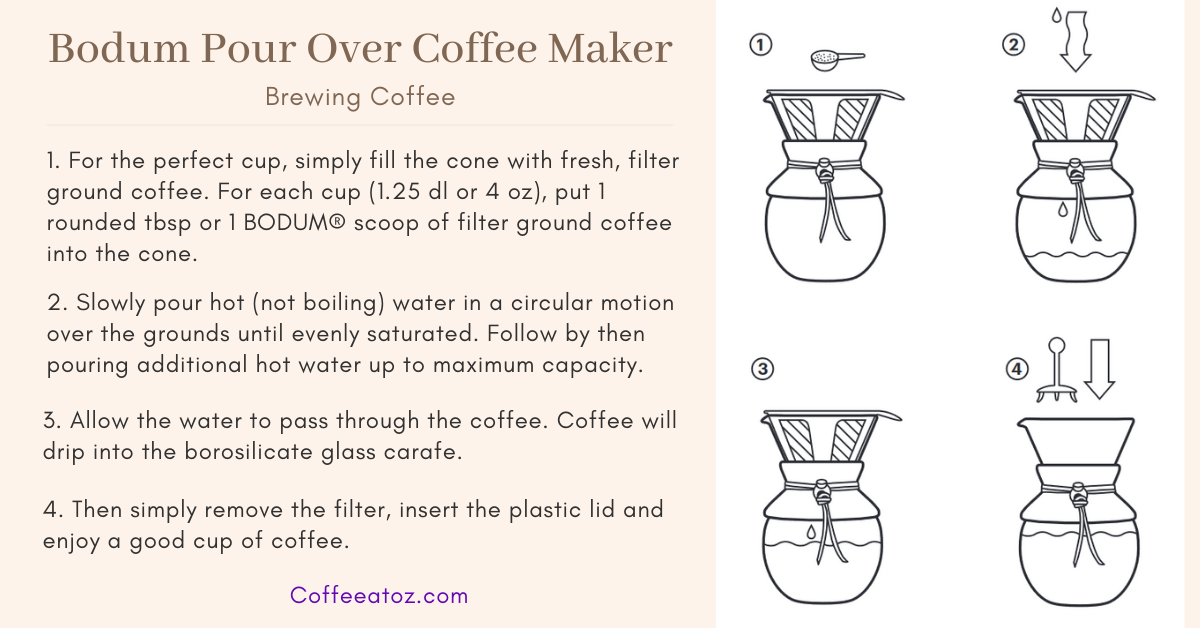 Bodum Pour Over Coffee Maker

Brewing Coffee

1. For the perfect cup, simply fill the cone with fresh, filter ground coffee. For each cup (1.25 dl or 4 oz), put 1 rounded tbsp or 1 BODUM® scoop of filter ground coffee into the cone.

2. Slowly pour hot (not boiling) water in a circular motion over the grounds until evenly saturated. Follow by then pouring additional hot water up to maximum capacity.

3. Allow the water to pass through the coffee. Coffee will drip into the borosilicate glass carafe.

4. Then simply remove the filter, insert the plastic lid and enjoy a good cup of coffee.

Coffeeatoz.com

①

②

③

④